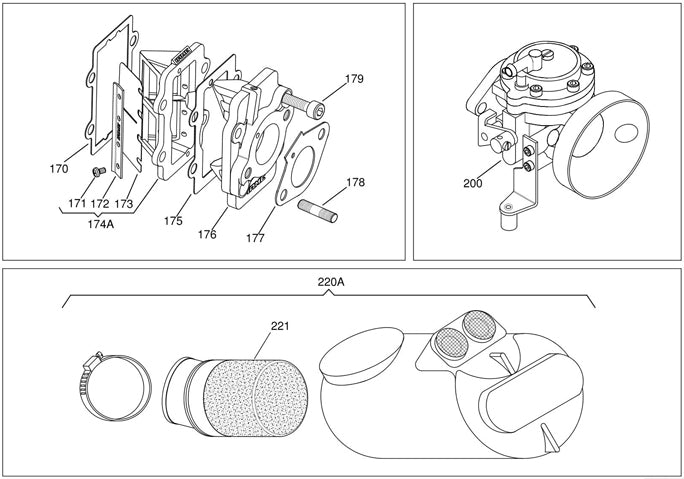 179
170
171 172 173
174A
175
176
177
178
200
220A
221