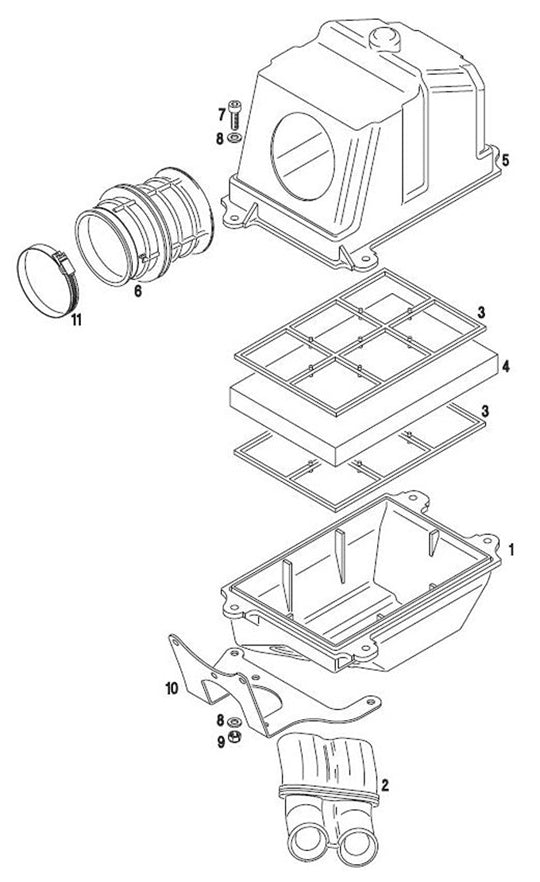 7
8
5
6
11
3
4
3
1
10
8
9
2