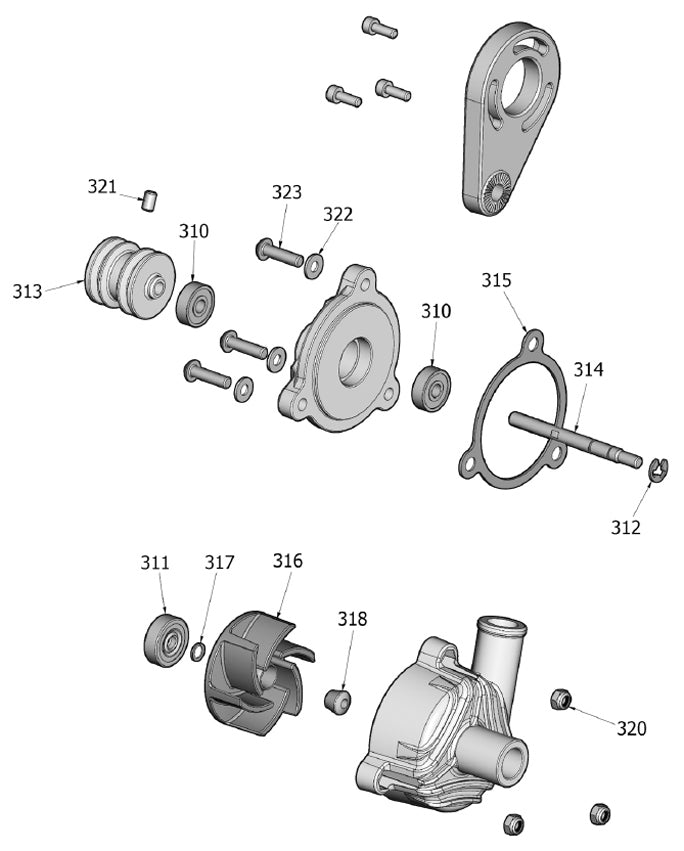 321
323
322
310
313
315
310
314
312
311
317
316
318
320