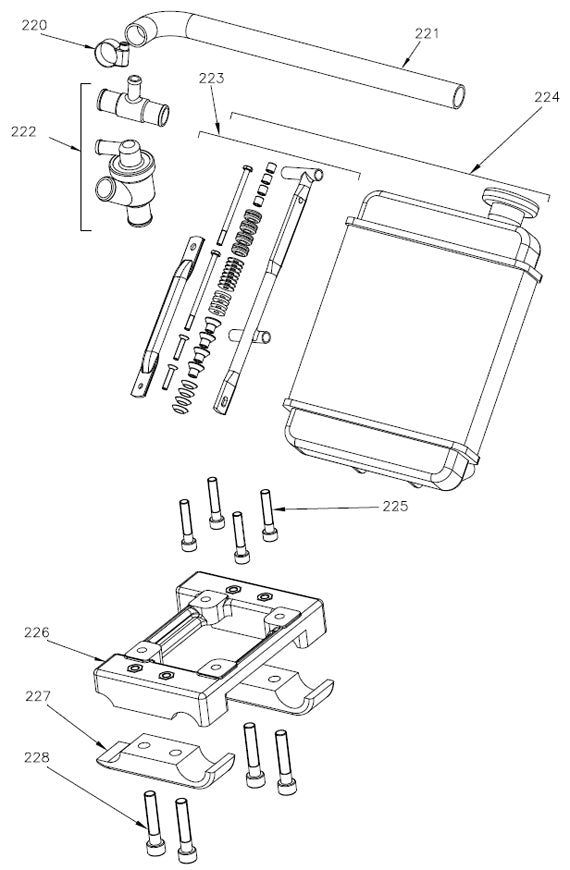 220
221
223
224
222
225
226
227
228