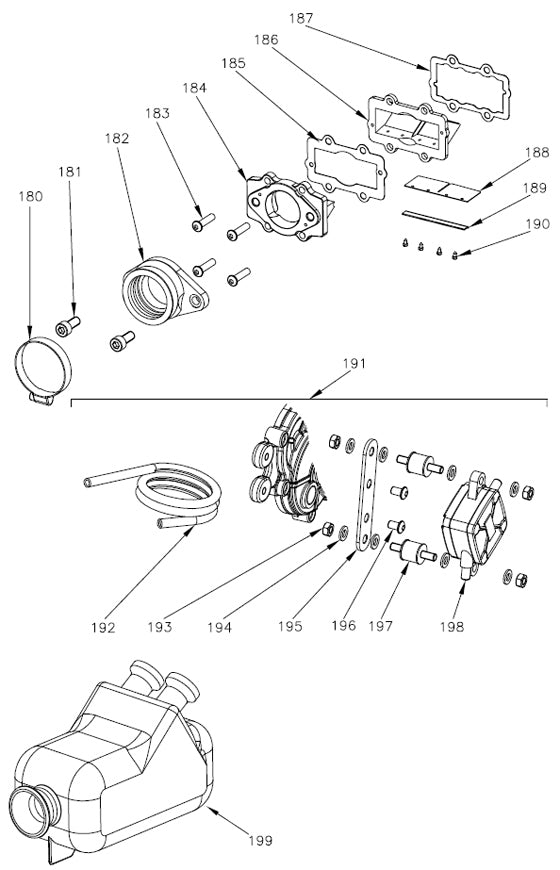 187
186
185
184
183
182
181
180
188
189
190
191
192
193
194
195
196
197
198
199