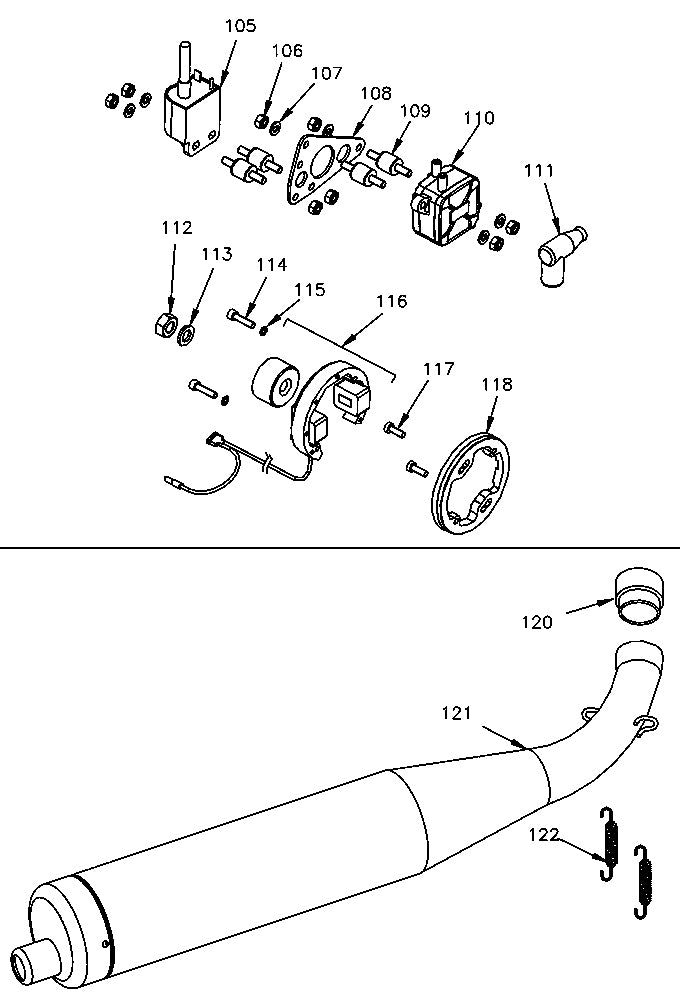 105
106
107
108
109
110
111
112
113
114
115
116
117
118
120
121
122