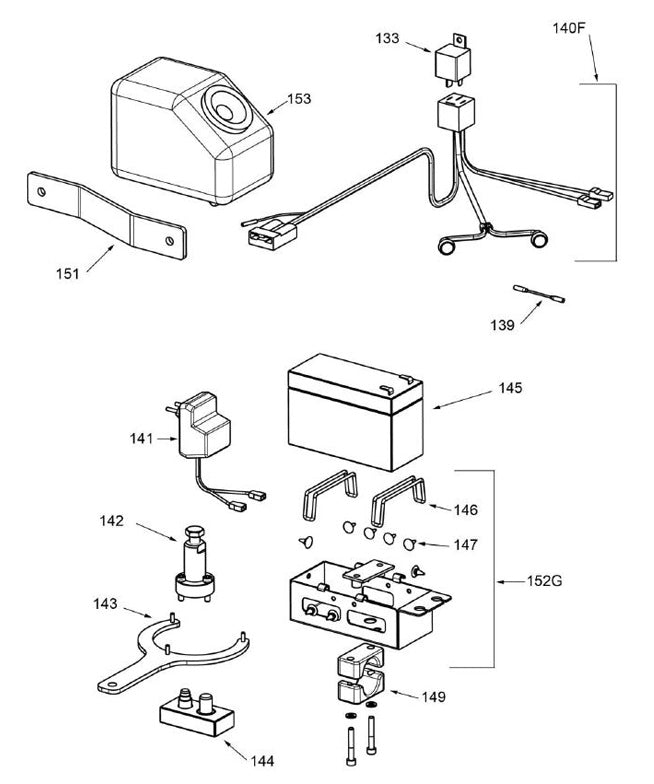 133
140F
153
151
139
145
141
146
142
147
152G
143
149
144