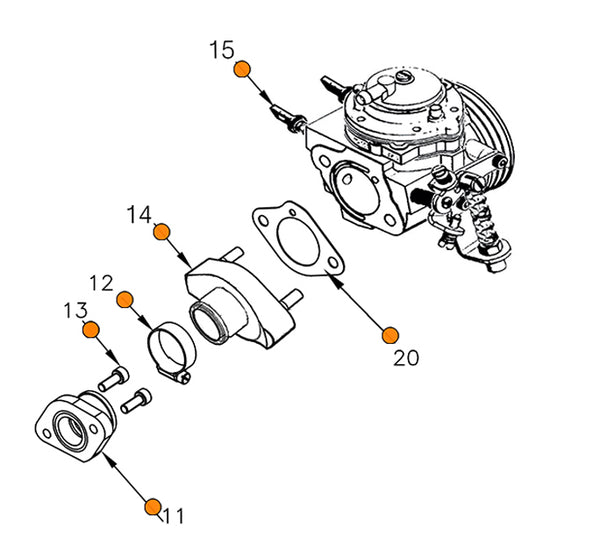 15
14
12
13
20
11