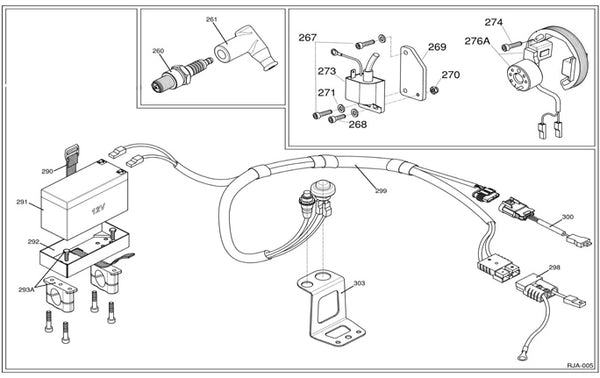 261
260
267
269
273
270
271
268
274
276A
290
291
12V
292
293A
299
300
298
303
RJA-005