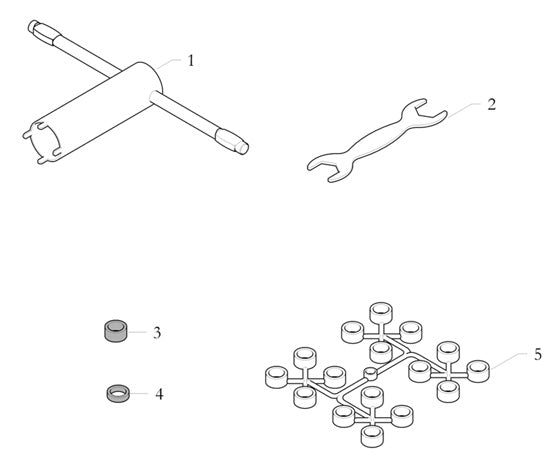 1
2
3
4
5