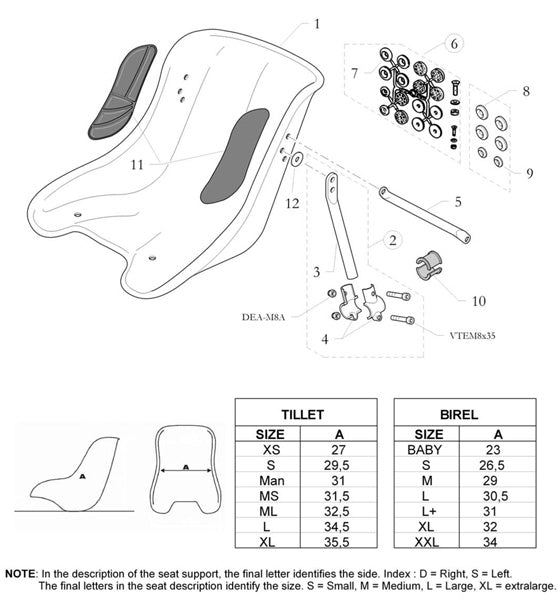 1
6
7
8
9
11
12
5
2
3
10
DEA-M8A
4
VTEM8x35

A

A

| TILLET | |
|---|---|
| SIZE | A |
| XS | 27 |
| S | 29,5 |
| Man | 31 |
| MS | 31,5 |
| ML | 32,5 |
| L | 34,5 |
| XL | 35,5 |

| BIREL | |
|---|---|
| SIZE | A |
| BABY | 23 |
| S | 26,5 |
| M | 29 |
| L | 30,5 |
| L+ | 31 |
| XL | 32 |
| XXL | 34 |

NOTE: In the description of the seat support, the final letter identifies the side. Index : D = Right, S = Left. The final letters in the seat description identify the size. S = Small, M = Medium, L = Large, XL = extralarge.