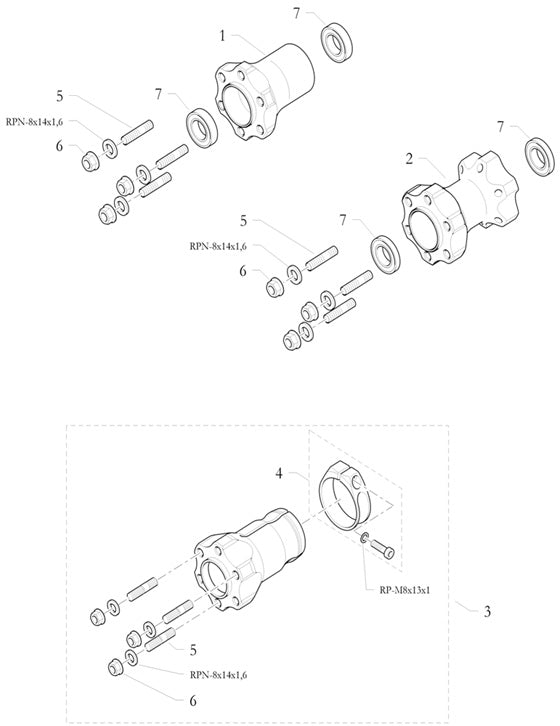 7
1
5
7
RPN-8x14x1,6
6
7
2
5
7
RPN-8x14x1,6
6
4
RP-M8x13x1
3
5
RPN-8x14x1,6
6