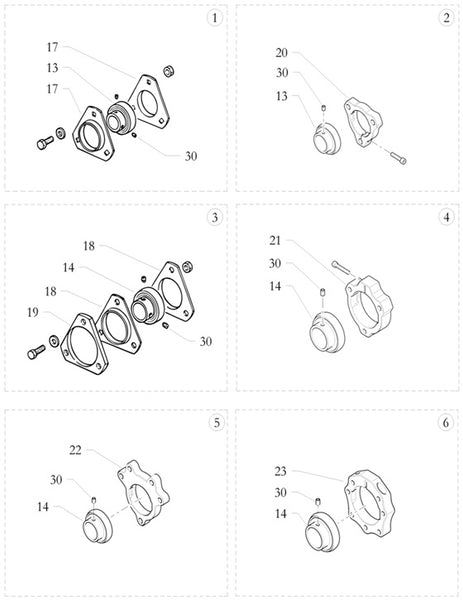 1

17
13
17
30

2

20
30
13

3

18
14
18
19
30

4

21
30
14

5

22
30
14

6

23
30
14