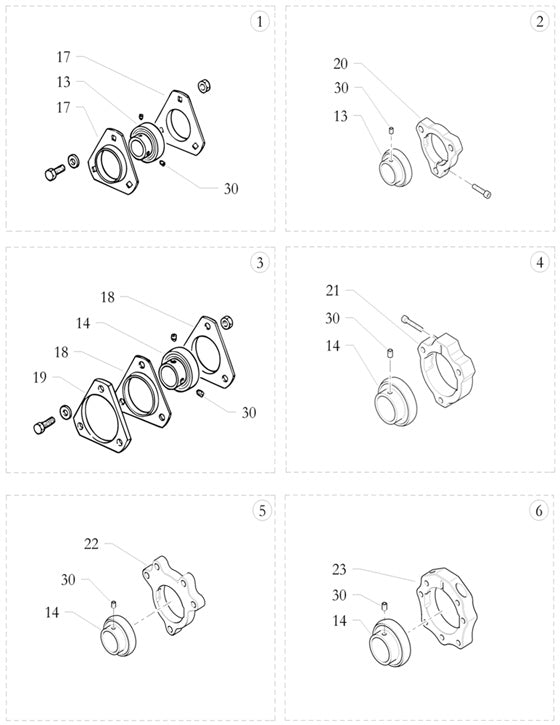 1

17
13
17
30

2

20
30
13

3

18
14
18
19
30

4

21
30
14

5

22
30
14

6

23
30
14