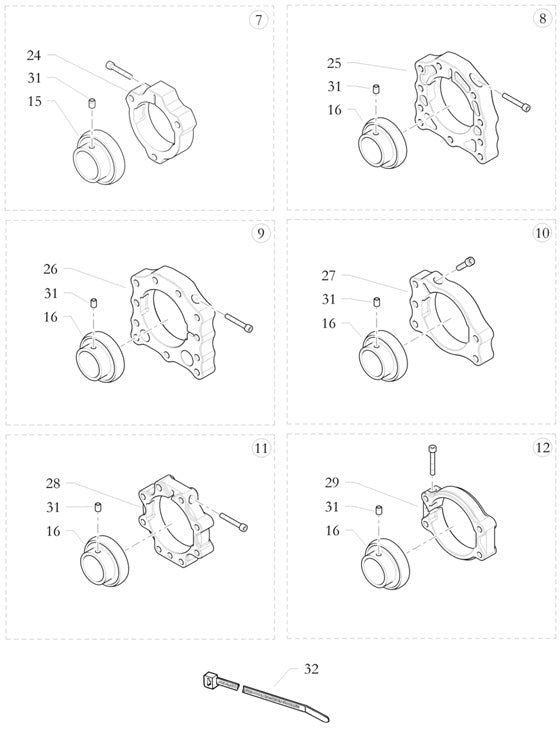 7
24
31
15

8
25
31
16

9
26
31
16

10
27
31
16

11
28
31
16

12
29
31
16

32