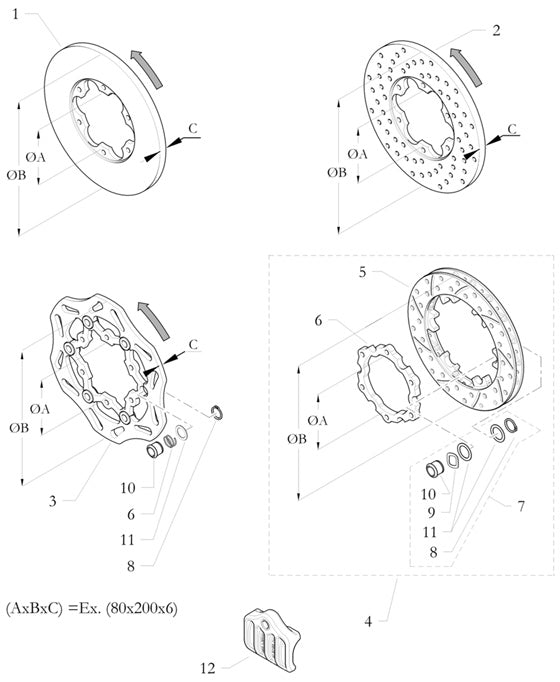 1

C

ØA

ØB

2

C

ØA

ØB

C

ØA

ØB

3

10

6

11

8

5

6

ØA

ØB

10

9

11

8

7

4

(AxBxC) =Ex. (80x200x6)

12