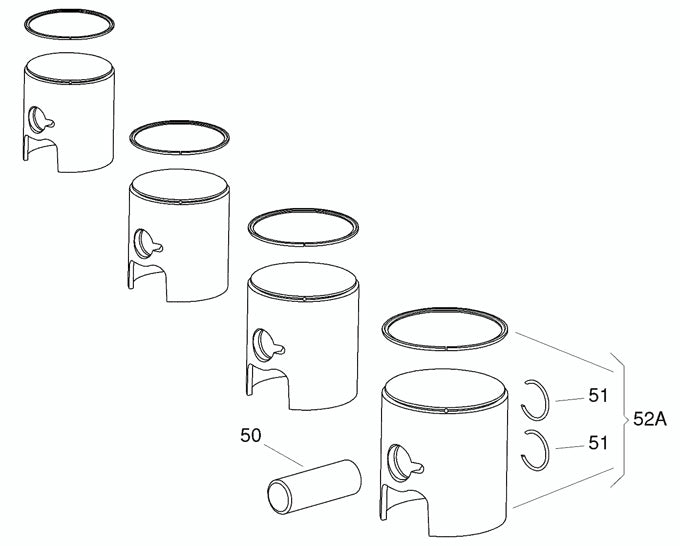 50
51
51
52A