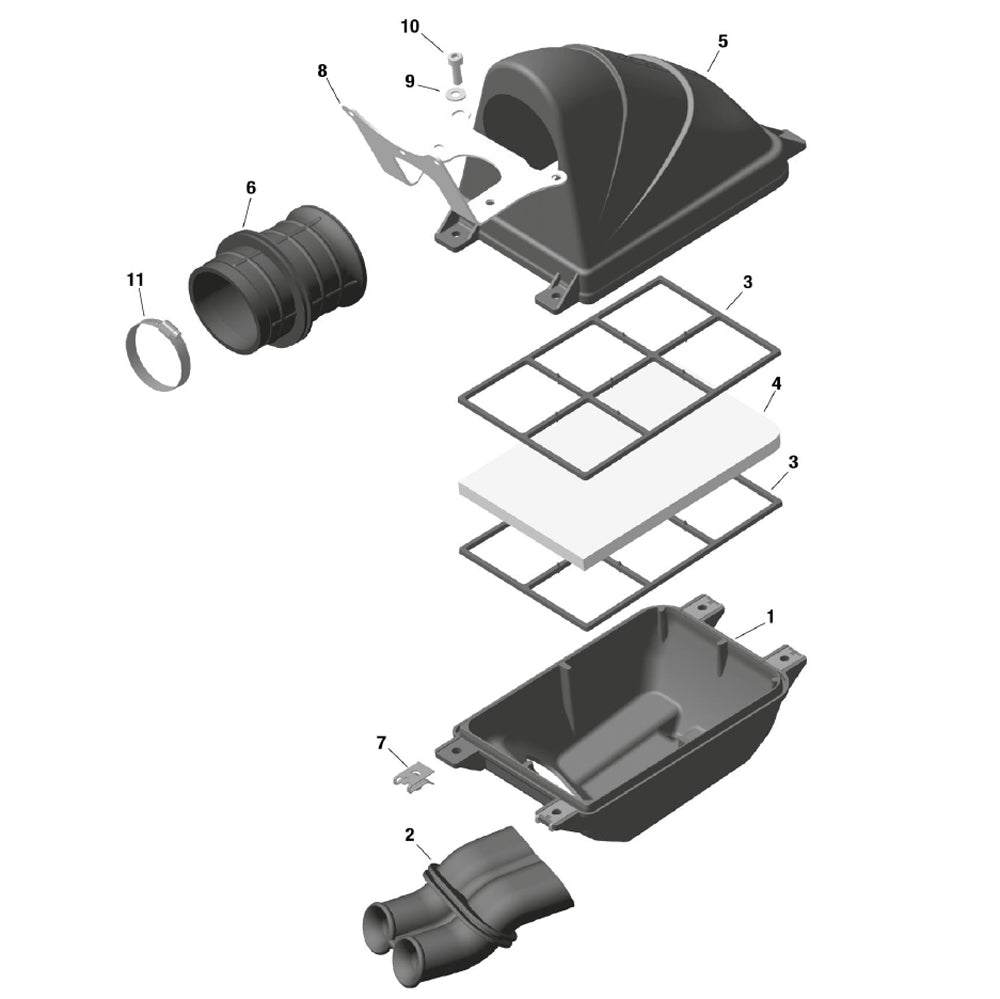 10
5
8
9
6
11
3
4
3
1
7
2