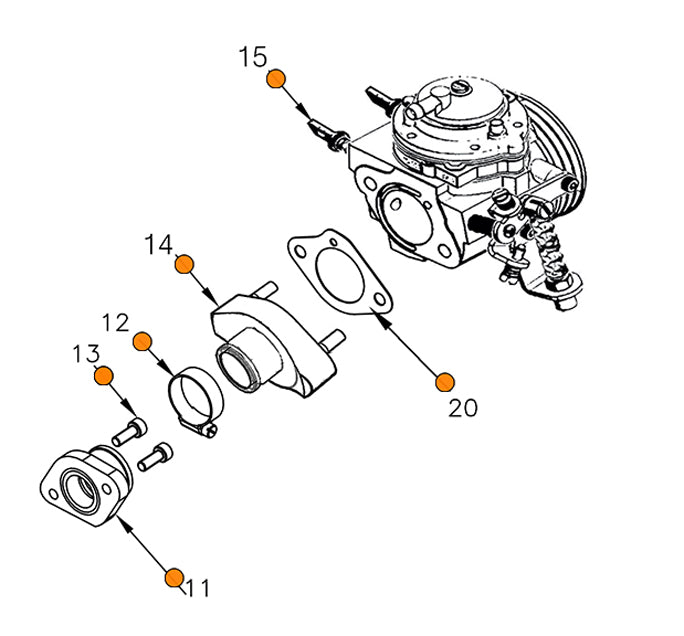 15
14
12
13
20
11