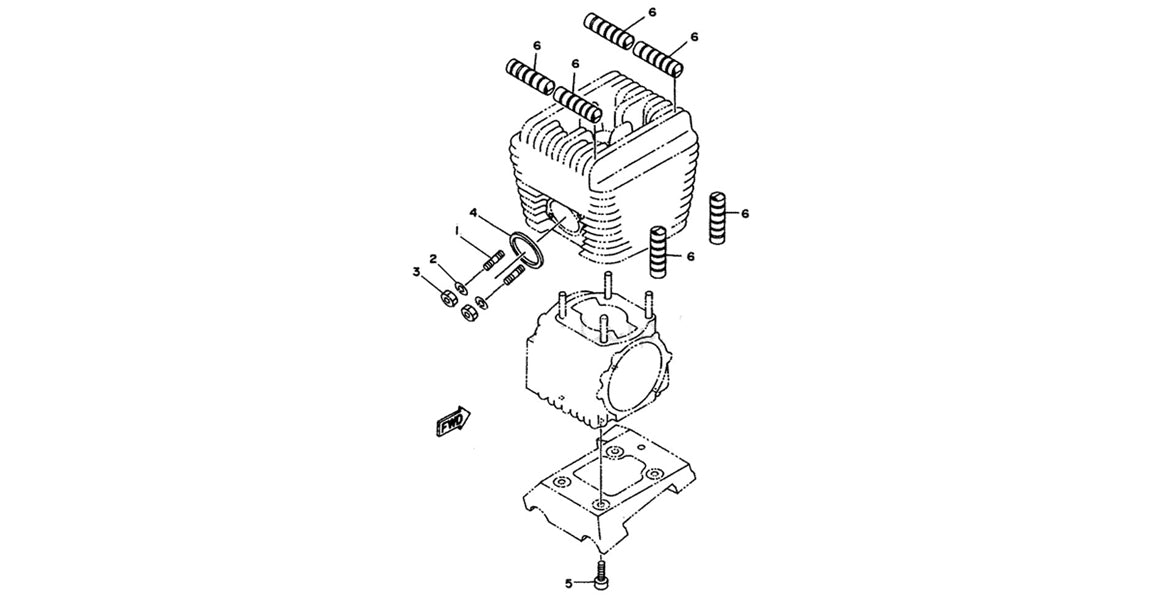 6
6
6
6
6
6
4
1
2
3
FWD
5