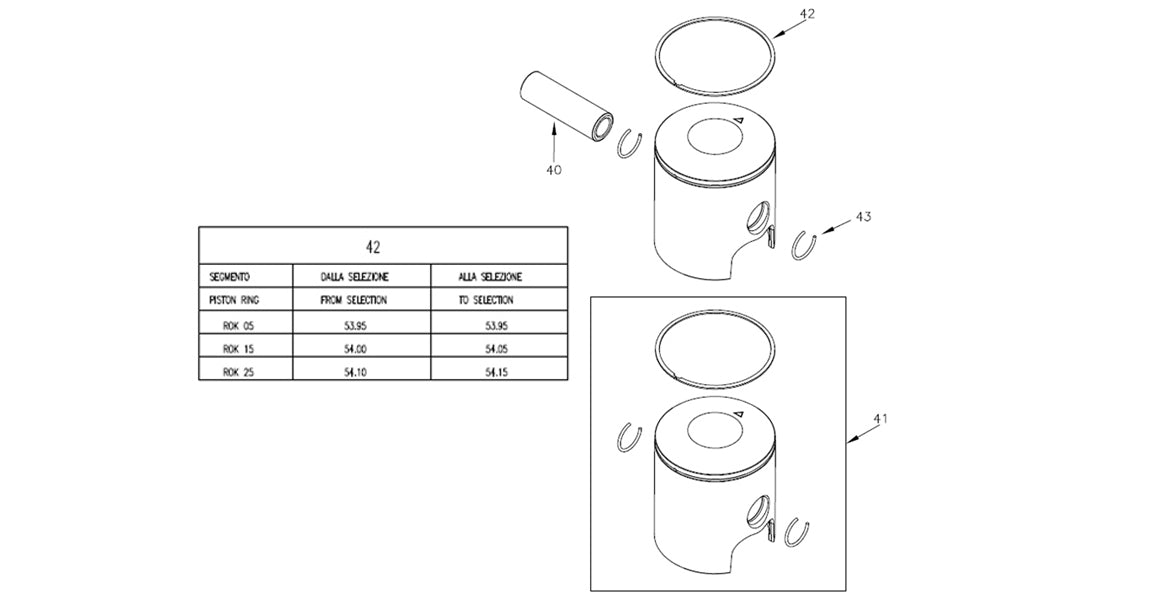 42

40

43

| 42 | | |
|---|---|---|
| SEGMENTO | DALLA SELEZIONE | ALLA SELEZIONE |
| PISTON RING | FROM SELECTION | TO SELECTION |
| ROK 05 | 53.95 | 53.95 |
| ROK 15 | 54.00 | 54.05 |
| ROK 25 | 54.10 | 54.15 |

41