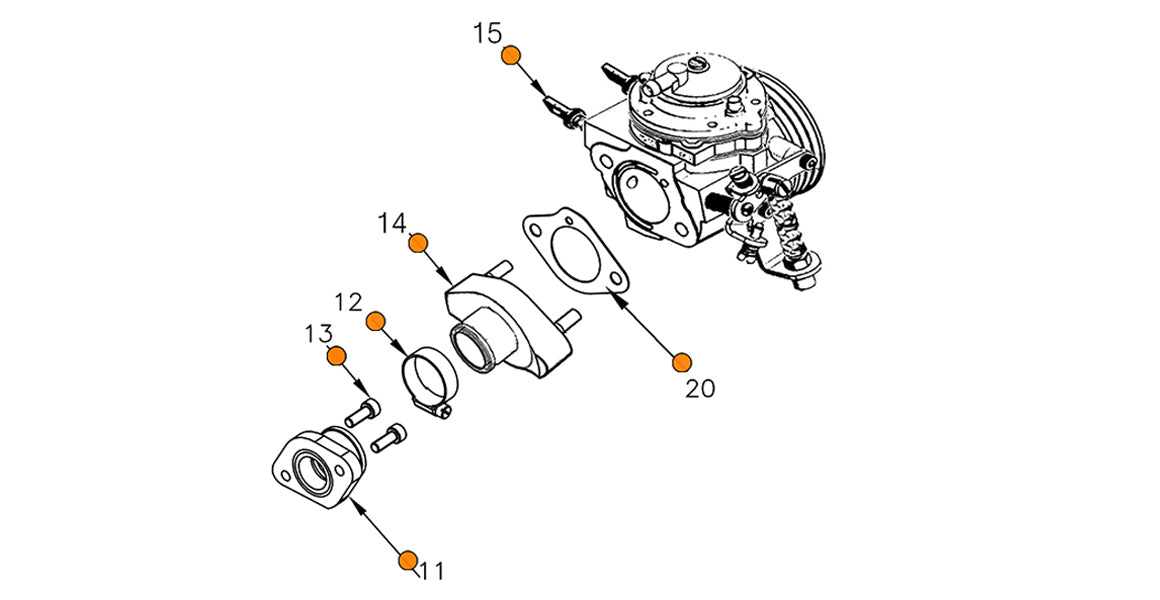 15
14
12
13
20
11