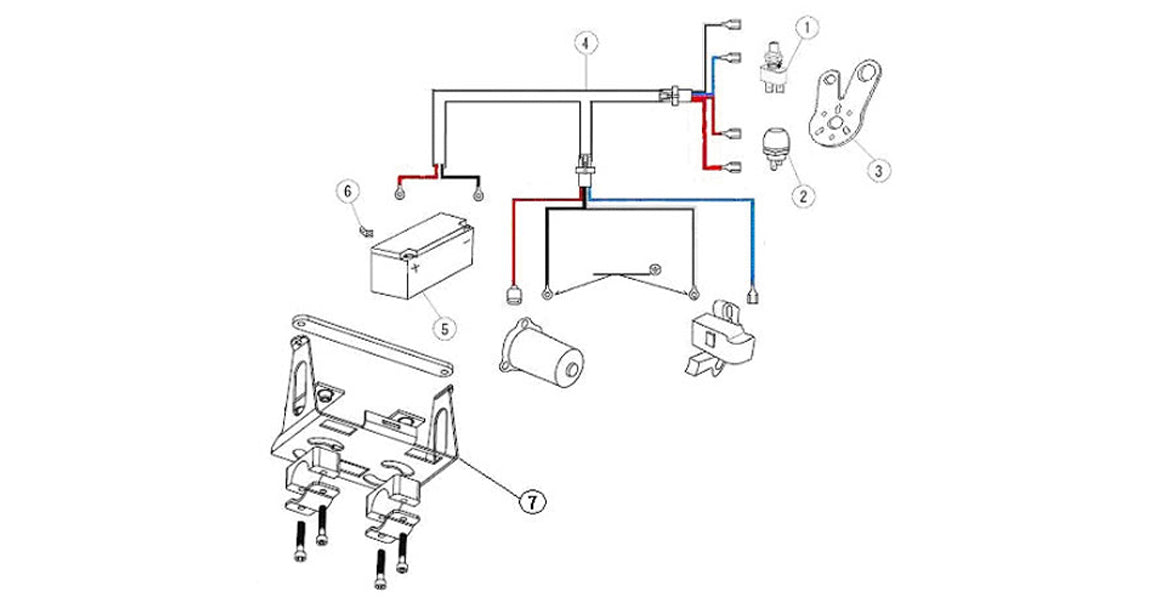 4
1
3
2
6
5
7