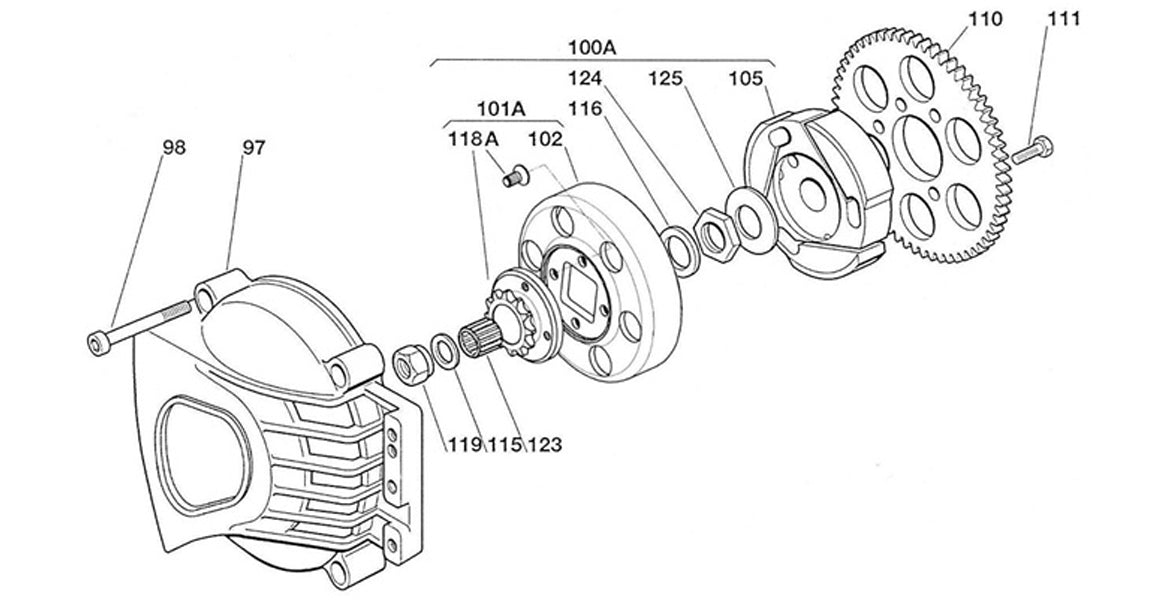 100A
110
111
124
125
105
101A
116
118A
102
98
97
119
115
123