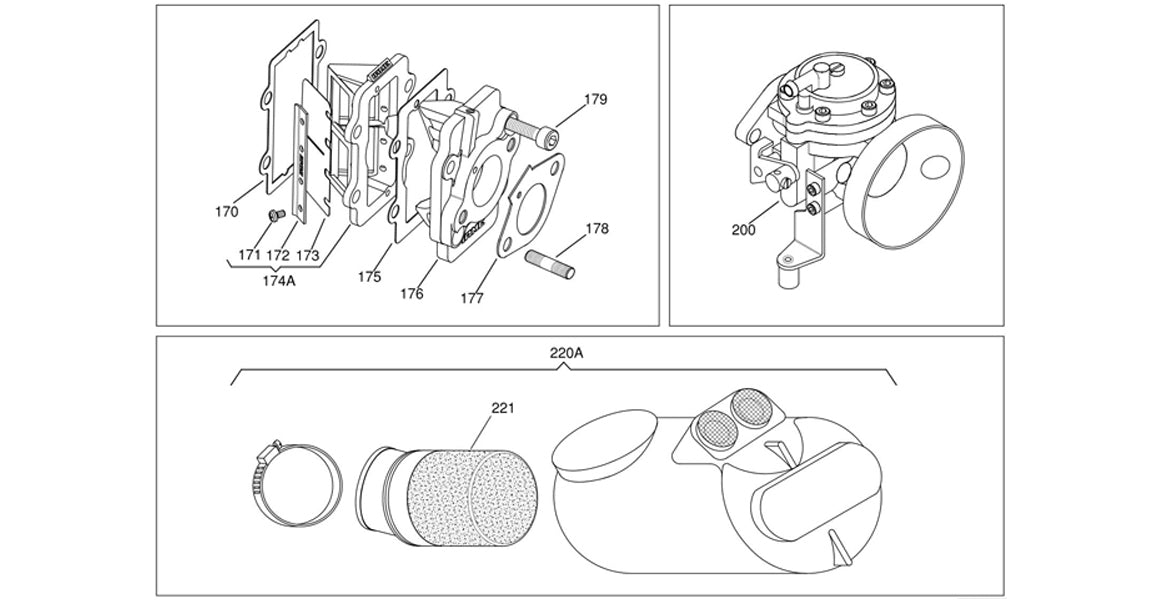 179
170
171
172
173
174A
175
176
177
178
200
220A
221