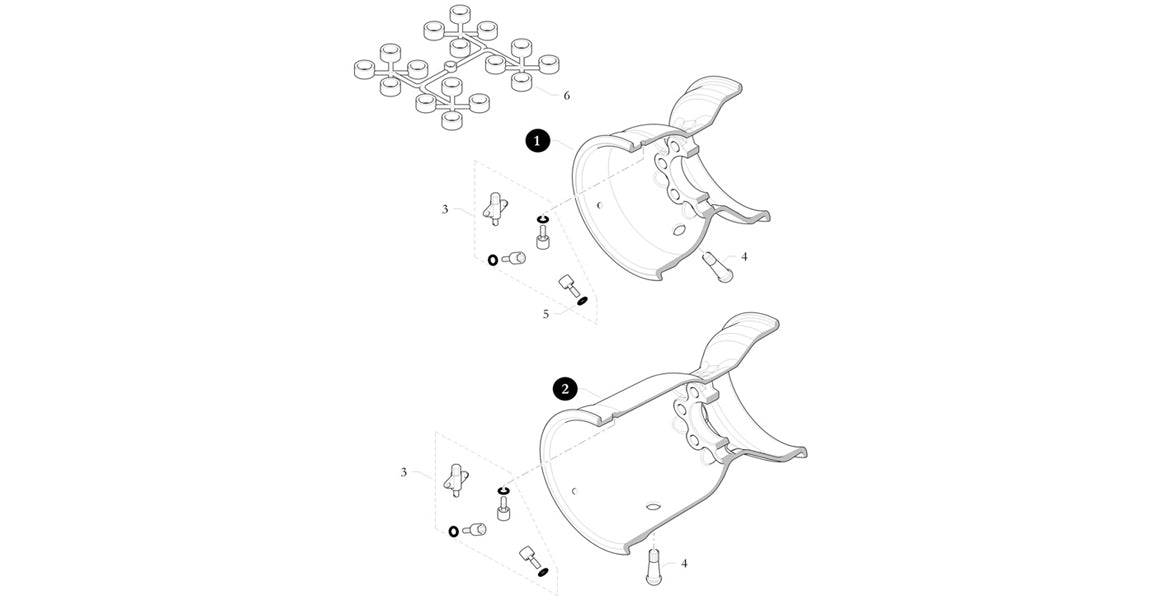 6

1

3

4

5

2

3

4