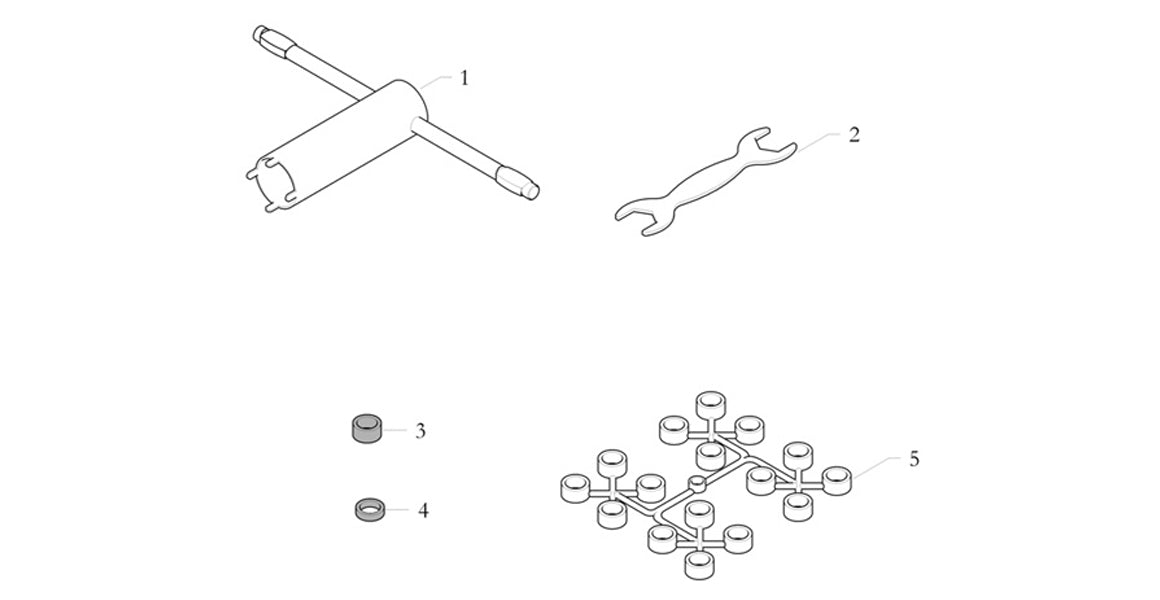 1

2

3

4

5