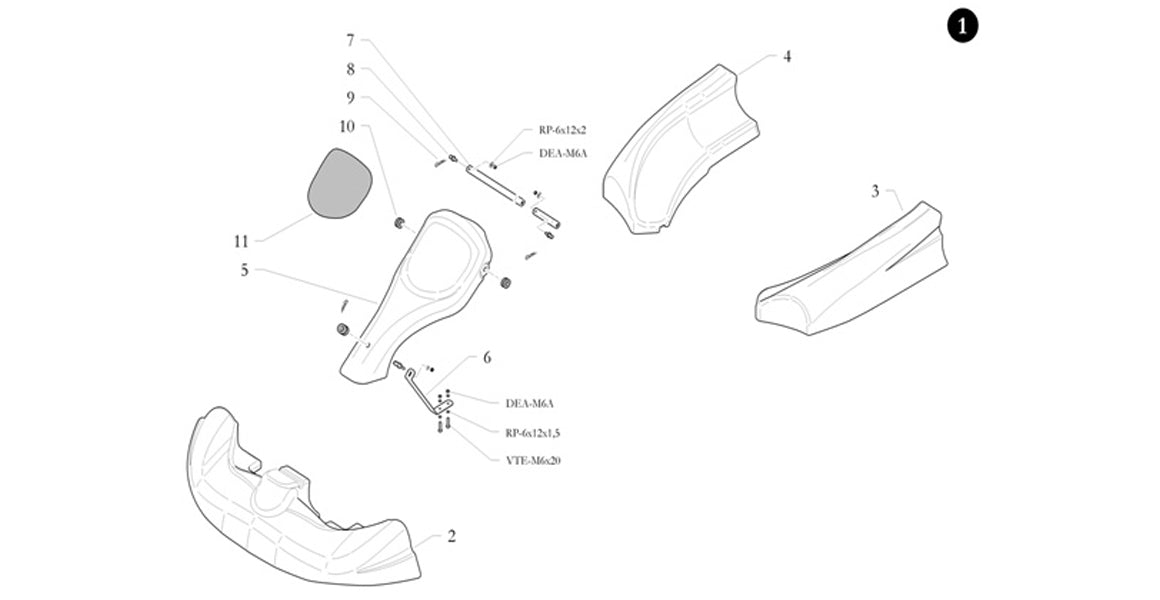 1

7
8
9
10
RP-6x12x2
DEA-M6A
4
3
11
5
6
DEA-M6A
RP-6x12x1,5
VTE-M6x20
2