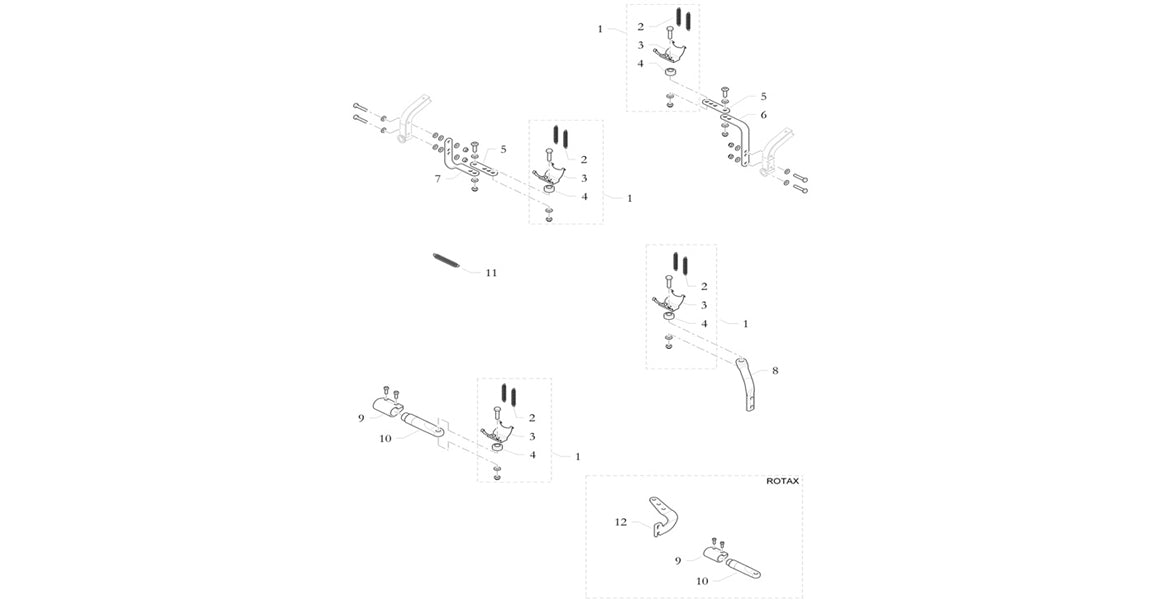 1
2
3
4
5
6
5
7
2
3
4
1
11
2
3
4
1
8
9
10
2
3
4
1
ROTAX
12
9
10