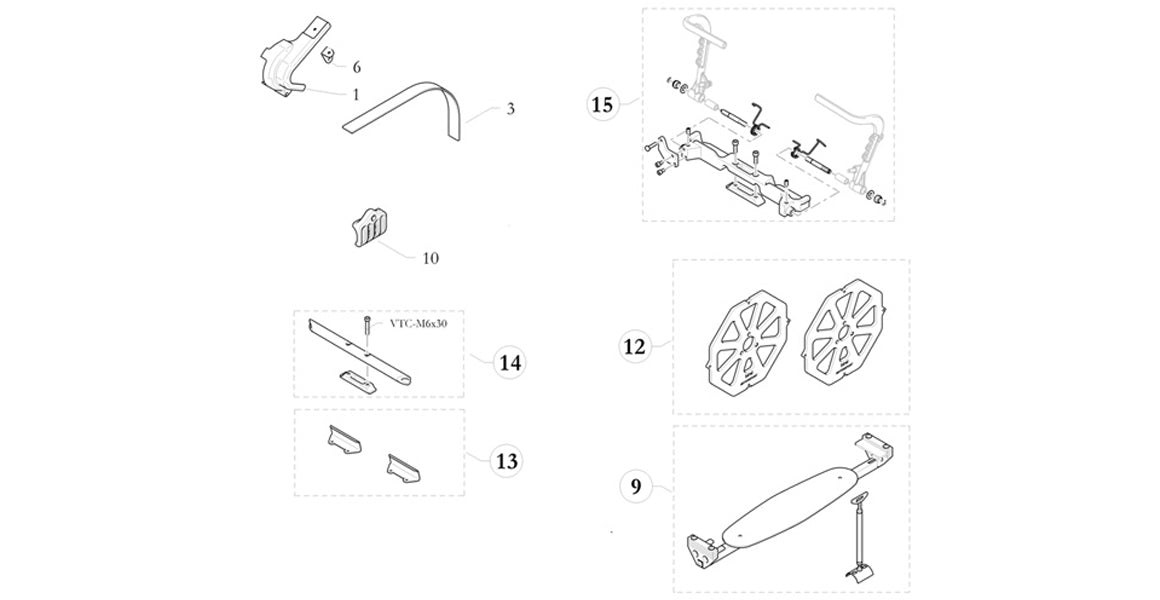 6
1
3
10
VTC-M6x30
14
13
15
12
9