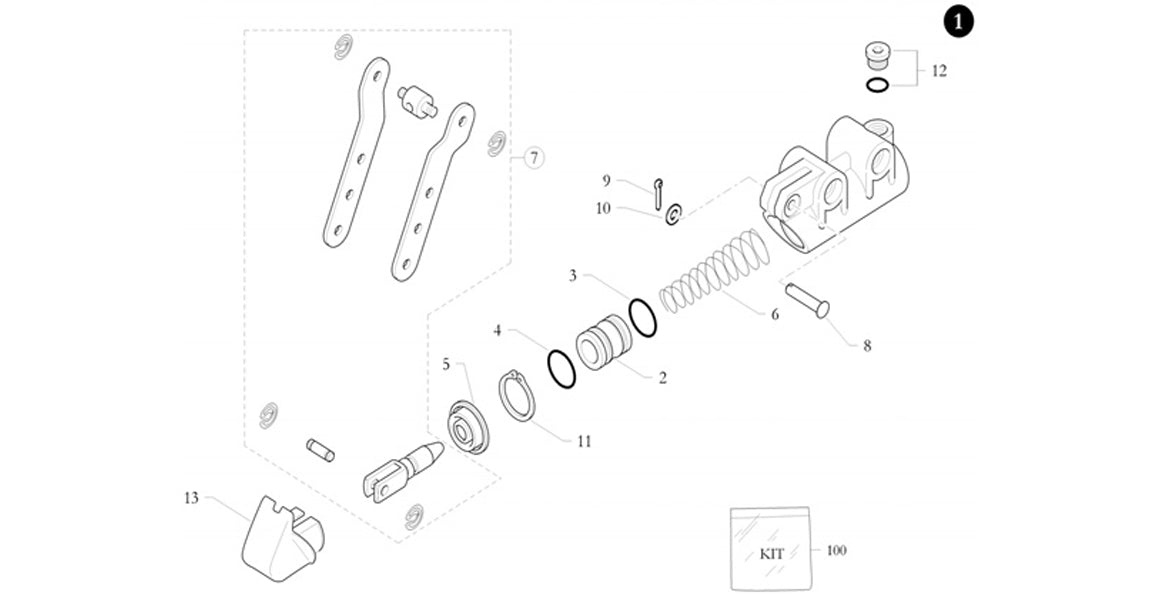 1

12

7

9

10

3

6

8

4

2

5

11

13

KIT

100