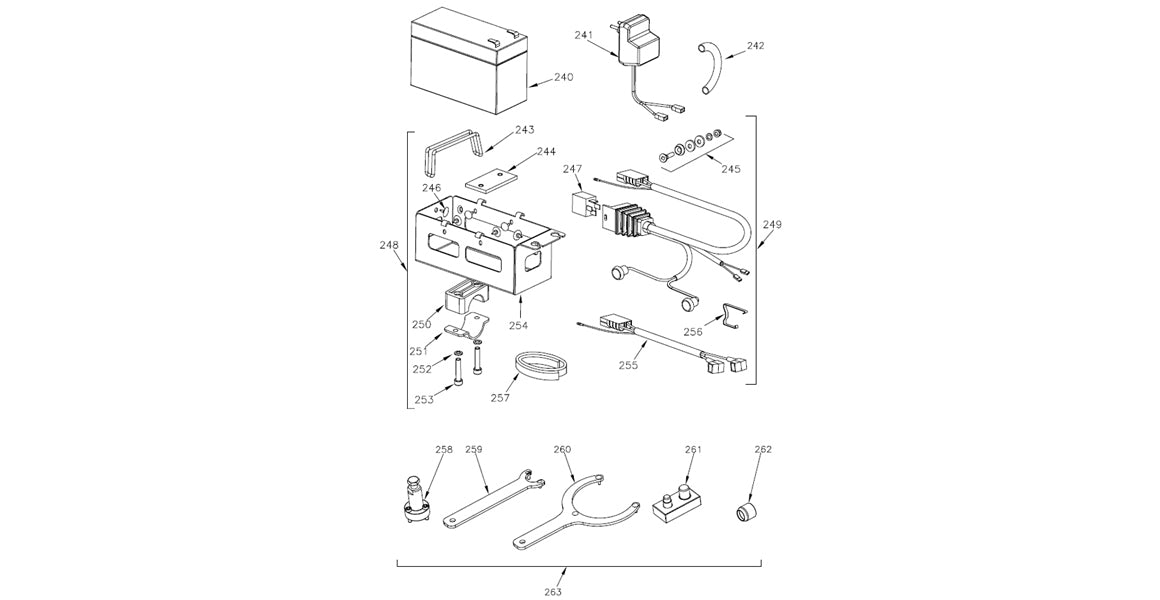 240
241
242
243
244
245
246
247
248
249
250
251
252
253
254
255
256
257
258
259
260
261
262
263