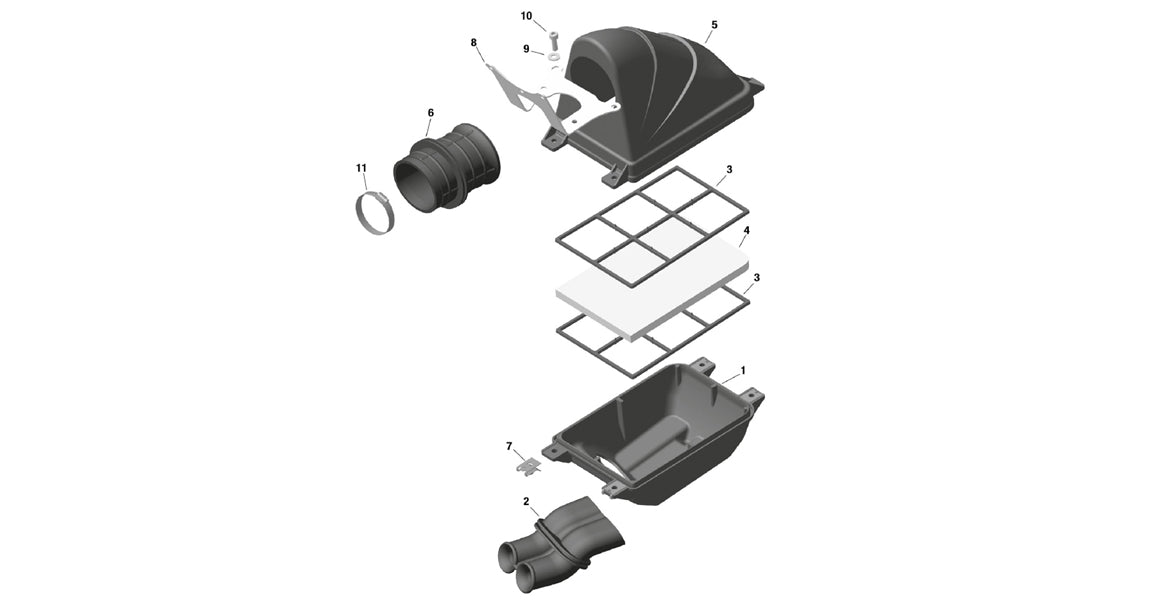 10
5
8
9
6
11
3
4
3
1
7
2