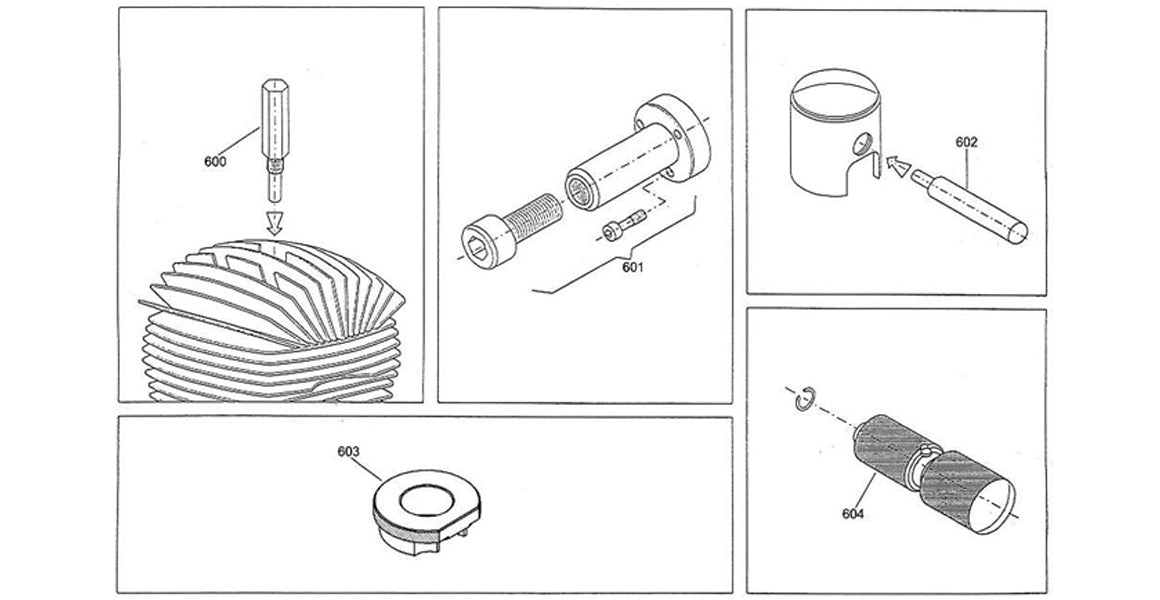 600

601

602

603

604